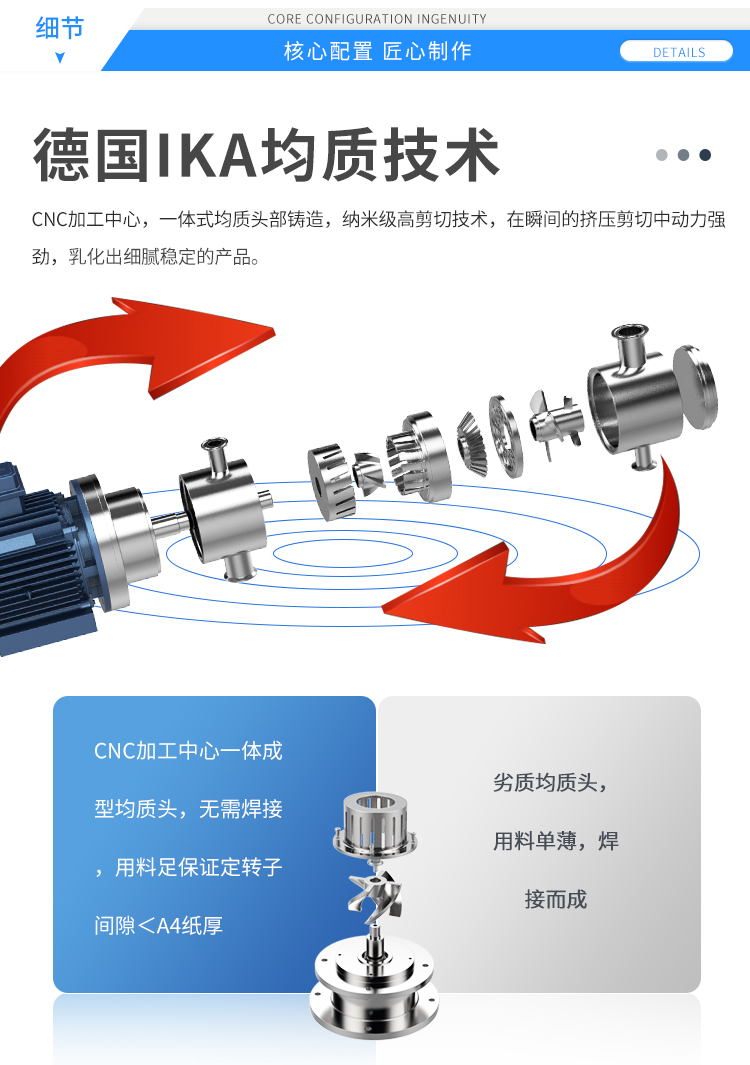 细节

CORE CONFIGURATION INGENUITY

核心配置 匠心制作

DETAILS

德国IKA均质技术

CNC加工中心，一体式均质头部铸造，纳米级高剪切技术，在瞬间的挤压剪切中动力强劲，乳化出细腻稳定的产品。

CNC加工中心一体成型均质头，无需焊接，用料足保证定转子间隙＜A4纸厚

劣质均质头，用料单薄，焊接而成