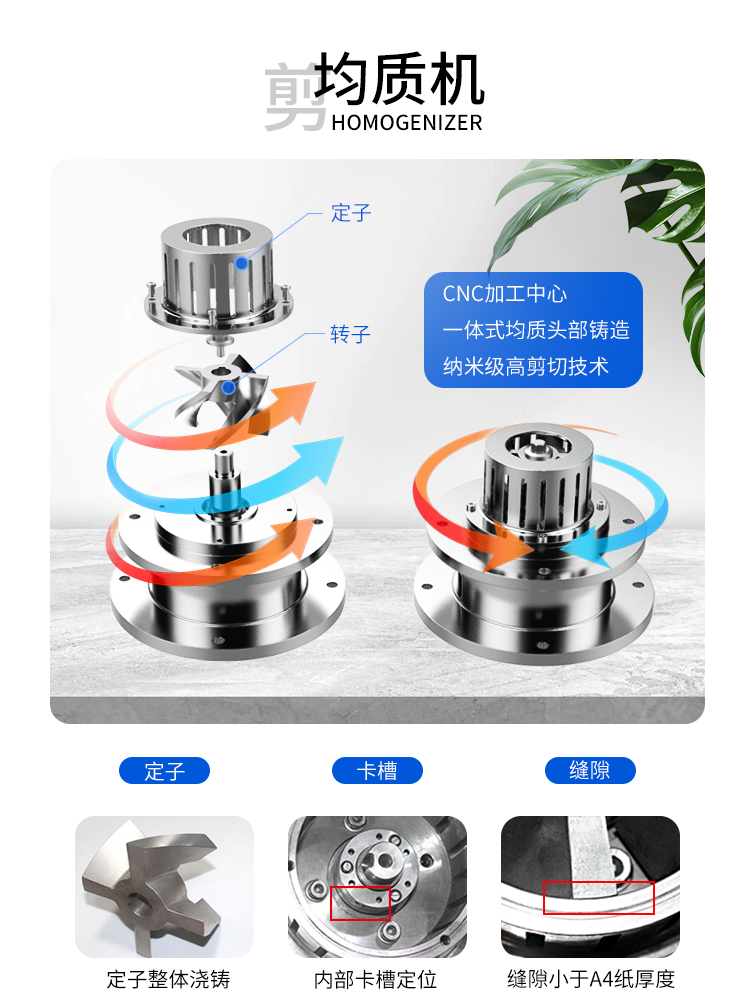 剪均质机
HOMOGENIZER

定子

转子

CNC加工中心
一体式均质头部铸造
纳米级高剪切技术

定子

卡槽

缝隙

定子整体浇铸

内部卡槽定位

缝隙小于A4纸厚度